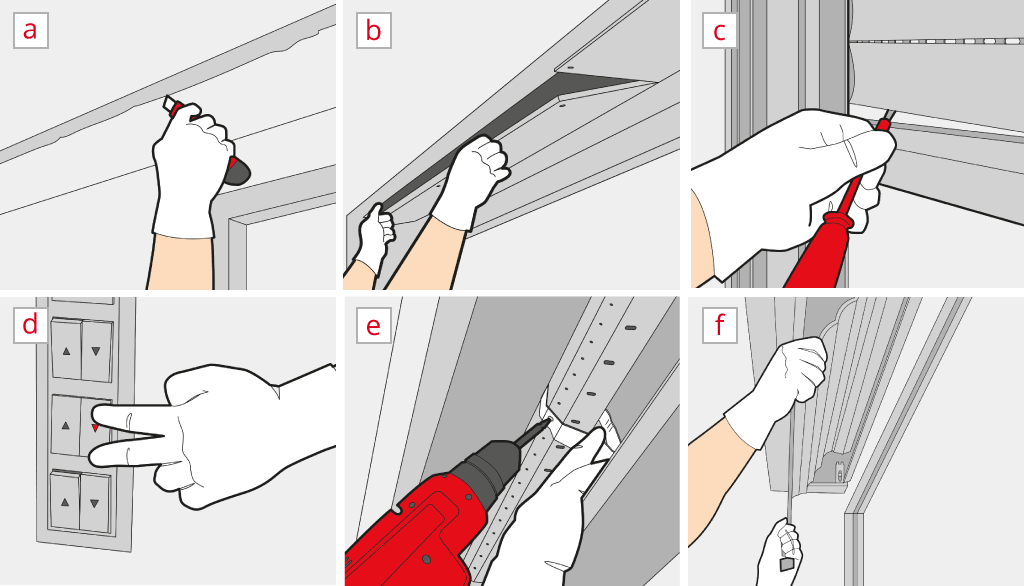 a

b

c

d

e

f